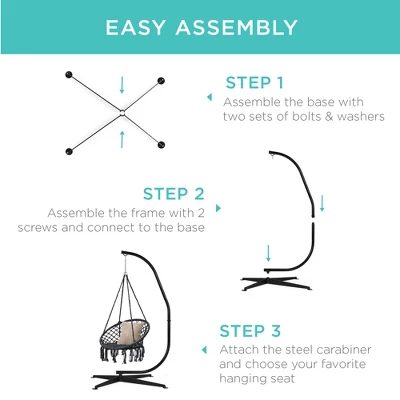 EASY ASSEMBLY

STEP 1
Assemble the base with two sets of bolts & washers

STEP 2
Assemble the frame with 2 screws and connect to the base

STEP 3
Attach the steel carabiner and choose your favorite hanging seat