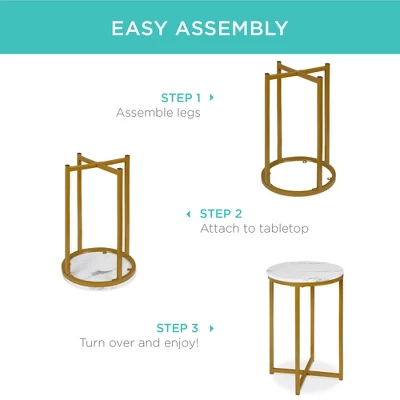 EASY ASSEMBLY

STEP 1
Assemble legs

STEP 2
Attach to tabletop

STEP 3
Turn over and enjoy!